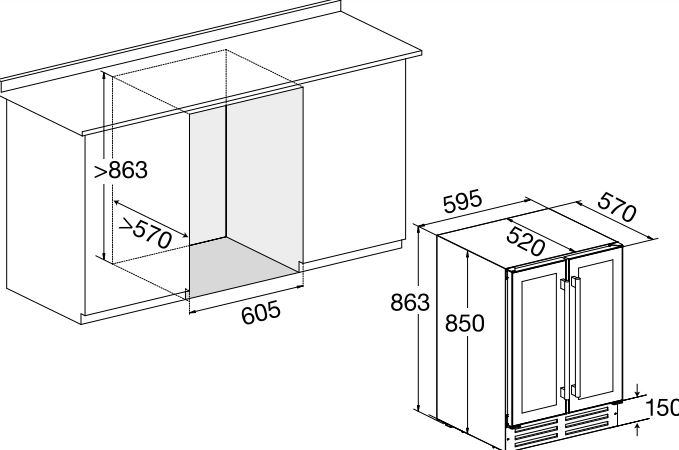 >863
>570
605
595
570
520
863
850
150