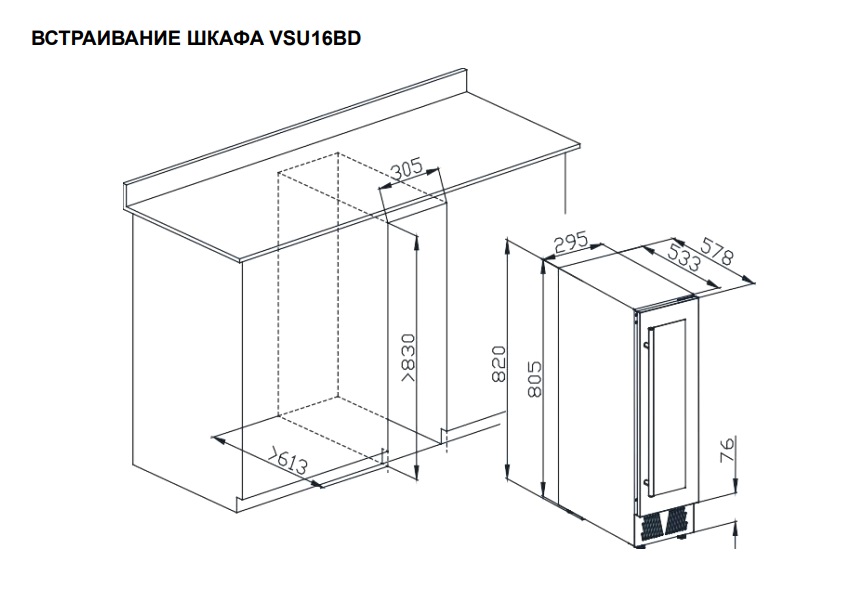 ВСТРАИВАНИЕ ШКАФА VSU16BD

305

>830

>613

295

533

578

820

805

76